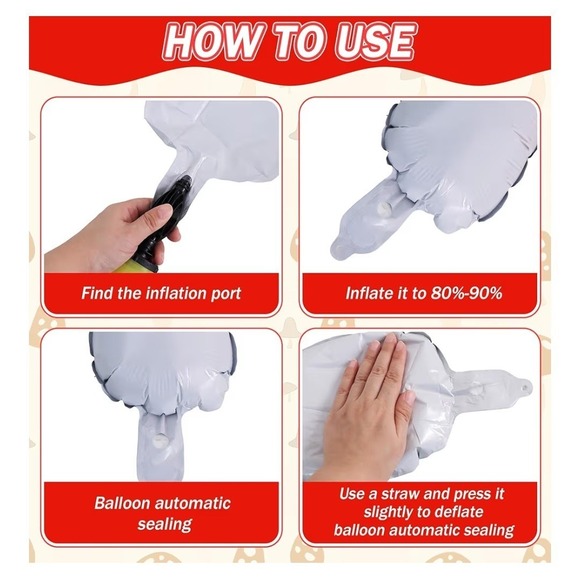 HOW TO USE

Find the inflation port

Inflate it to 80%-90%

Balloon automatic sealing

Use a straw and press it slightly to deflate balloon automatic sealing